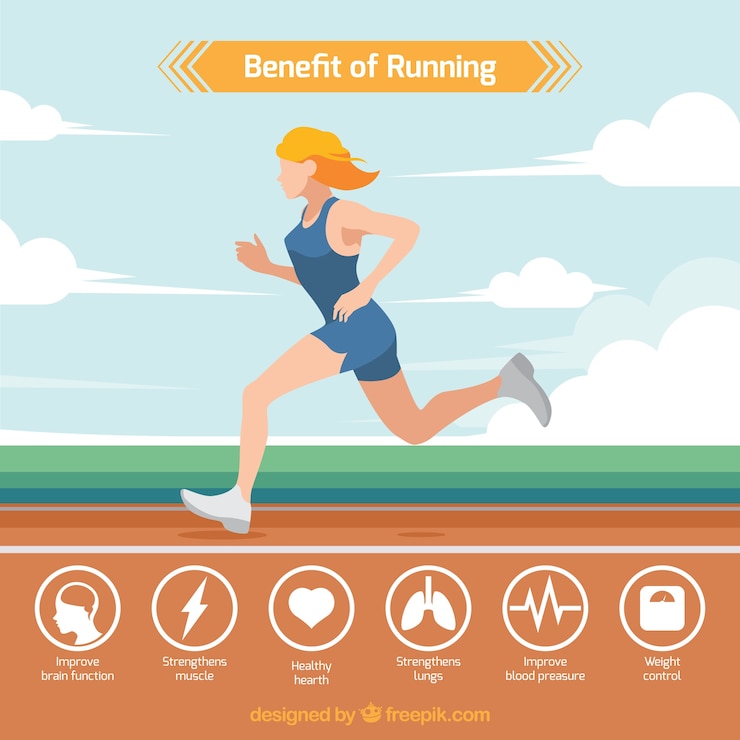 Benefit of Running

Improve brain function

Strengthens muscle

Healthy hearth

Strengthens lungs

Improve blood preasure

Weight control

designed by freepik.com