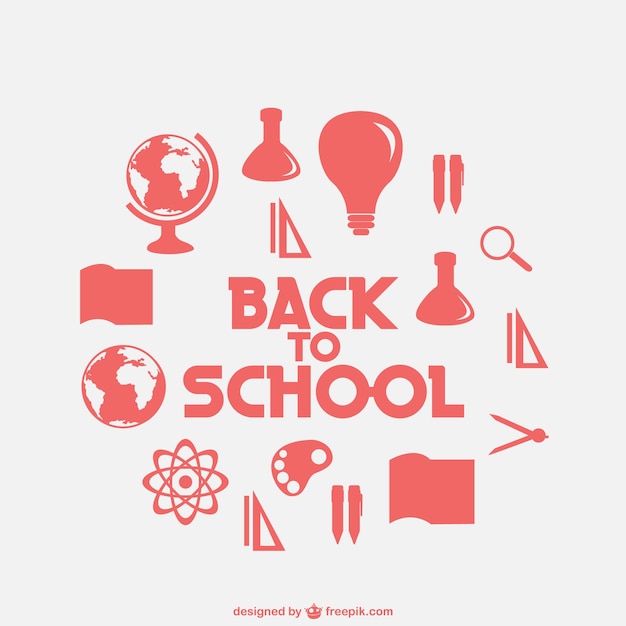 BACK
TO
SCHOOL

designed by freepik.com