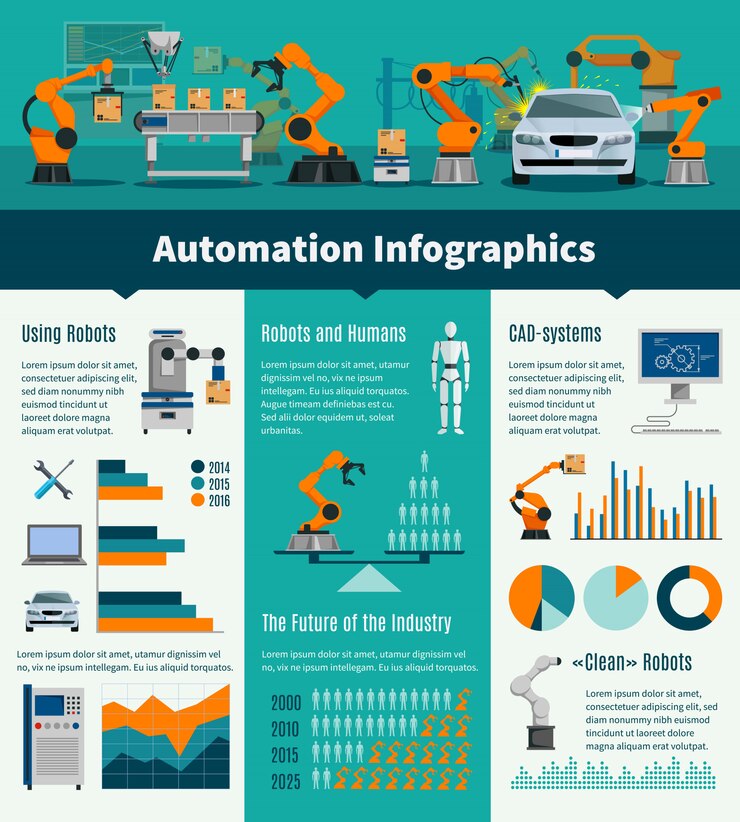 Automation Infographics

Using Robots

Lorem ipsum dolor sit amet, consectetuer adipiscing elit, sed diam nonummy nibh euismod tincidunt ut laoreet dolore magna aliquam erat volutpat.

2014
2015
2016

Lorem ipsum dolor sit amet, utamur dignissim vel no, vix ne ipsum intellegam. Eu ius aliquid torquatos.

Robots and Humans

Lorem ipsum dolor sit amet, utamur dignissim vel no, vix ne ipsum intellegam. Eu ius aliquid torquatos. Augue timeam definiebas est cu. Sed alii dolor equidem ut, soleat urbanitas.

The Future of the Industry

Lorem ipsum dolor sit amet, utamur dignissim vel no, vix ne ipsum intellegam. Eu ius aliquid torquatos.

2000
2010
2015
2025

CAD-systems

Lorem ipsum dolor sit amet, consectetuer adipiscing elit, sed diam nonummy nibh euismod tincidunt ut laoreet dolore magna aliquam erat volutpat.

«Clean» Robots

Lorem ipsum dolor sit amet, consectetuer adipiscing elit, sed diam nonummy nibh euismod tincidunt ut laoreet dolore magna aliquam erat volutpat.