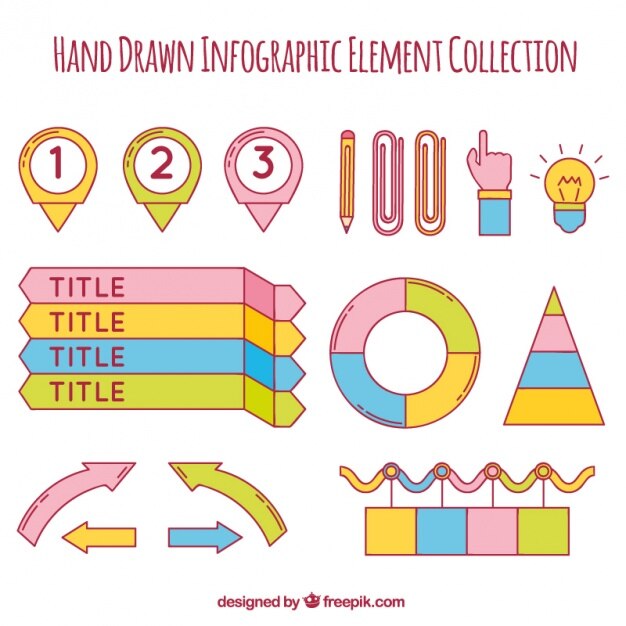 HAND DRAWN INFOGRAPHIC ELEMENT COLLECTION

1

2

3

TITLE

TITLE

TITLE

TITLE

designed by freepik.com