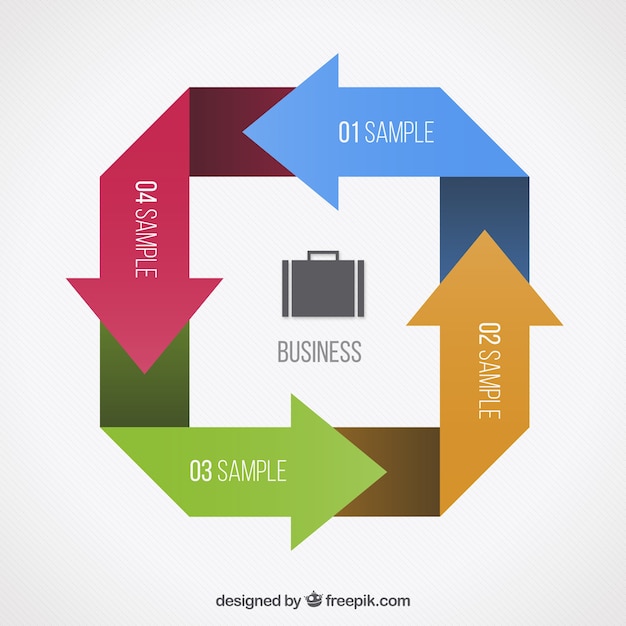 01 SAMPLE

02 SAMPLE

03 SAMPLE

04 SAMPLE

BUSINESS

designed by freepik.com