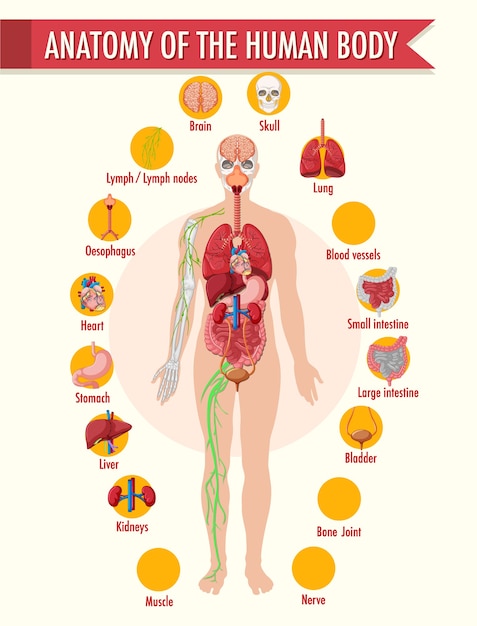 ANATOMY OF THE HUMAN BODY

Brain

Skull

Lymph / Lymph nodes

Lung

Oesophagus

Blood vessels

Heart

Small intestine

Stomach

Large intestine

Liver

Bladder

Kidneys

Bone Joint

Muscle

Nerve