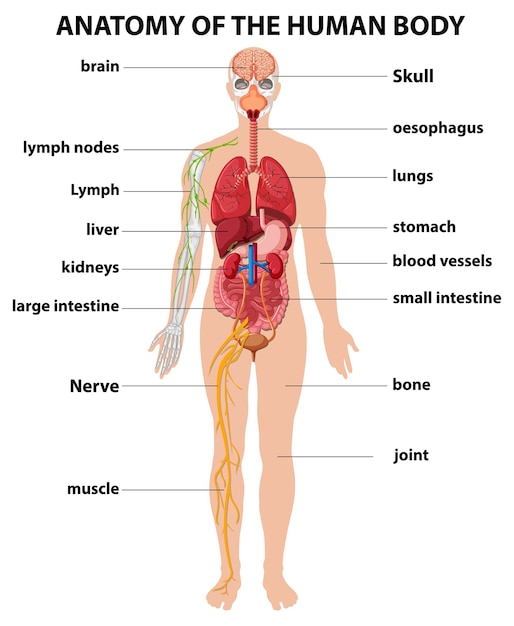 ANATOMY OF THE HUMAN BODY

brain
lymph nodes
Lymph
liver
kidneys
large intestine
Nerve
muscle

Skull
oesophagus
lungs
stomach
blood vessels
small intestine
bone
joint