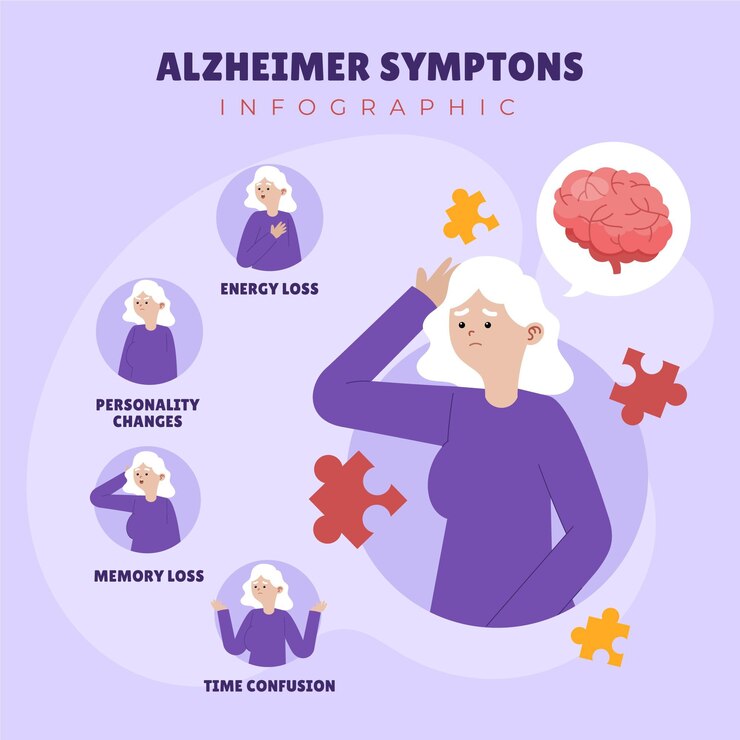 ALZHEIMER SYMPTONS
INFOGRAPHIC

ENERGY LOSS

PERSONALITY CHANGES

MEMORY LOSS

TIME CONFUSION