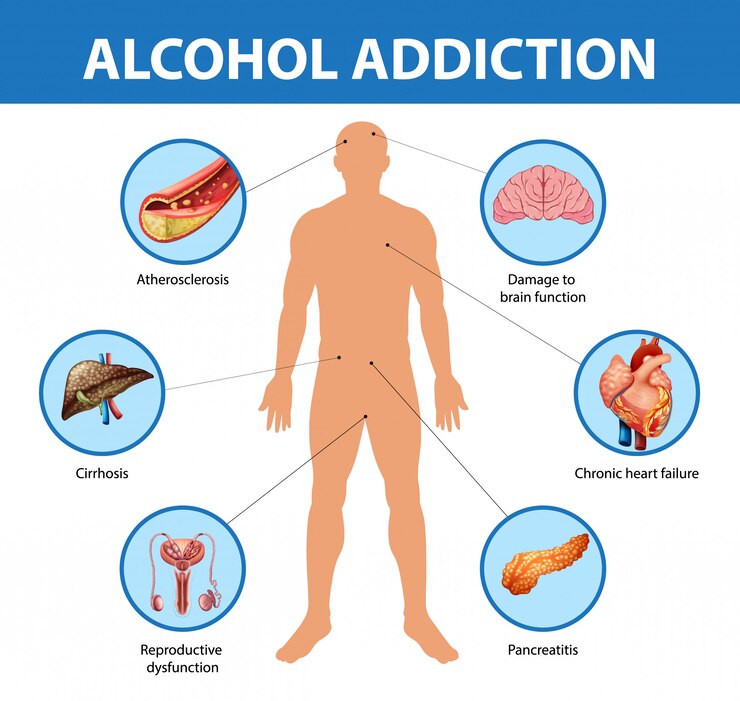 ALCOHOL ADDICTION

Atherosclerosis

Damage to brain function

Cirrhosis

Chronic heart failure

Reproductive dysfunction

Pancreatitis