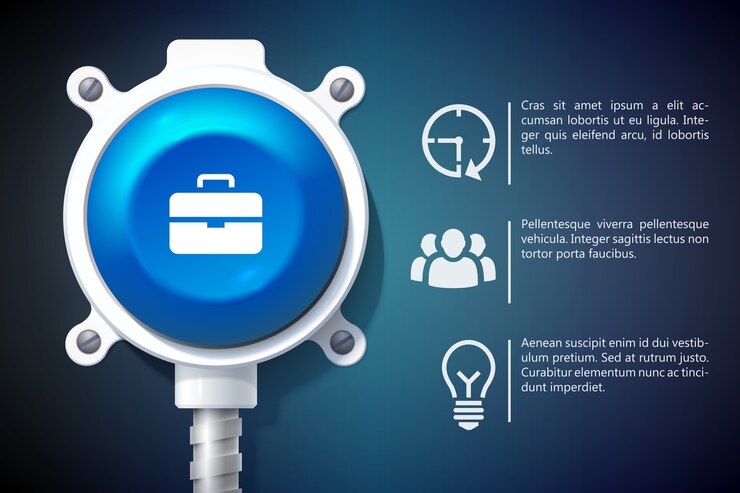 Cras sit amet ipsum a elit accumsan lobortis ut eu ligula. Integer quis eleifend arcu, id lobortis tellus.

Pellentesque viverra pellentesque vehicula. Integer sagittis lectus non tortor porta faucibus.

Aenean suscipit enim id dui vestibulum pretium. Sed at rutrum justo. Curabitur elementum nunc ac tincidunt imperdiet.