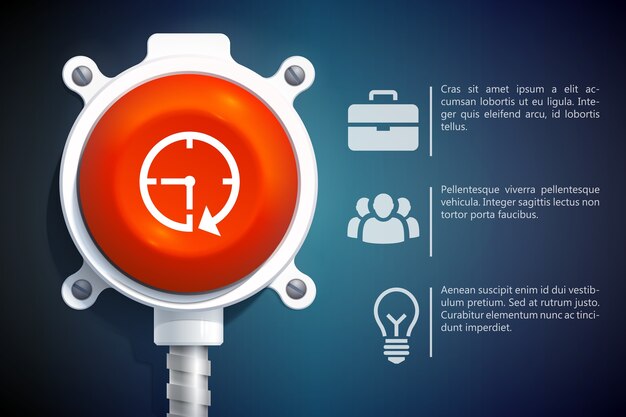 Cras sit amet ipsum a elit accumsan lobortis ut eu ligula. Integer quis eleifend arcu, id lobortis tellus.

Pellentesque viverra pellentesque vehicula. Integer sagittis lectus non tortor porta faucibus.

Aenean suscipit enim id dui vestibulum pretium. Sed at rutrum justo. Curabitur elementum nunc ac tincidunt imperdiet.