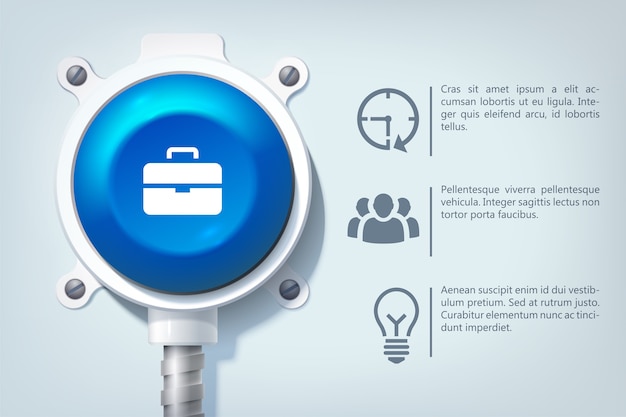 Cras sit amet ipsum a elit accumsan lobortis ut eu ligula. Integer quis eleifend arcu, id lobortis tellus.

Pellentesque viverra pellentesque vehicula. Integer sagittis lectus non tortor porta faucibus.

Aenean suscipit enim id dui vestibulum pretium. Sed at rutrum justo. Curabitur elementum nunc ac tincidunt imperdiet.