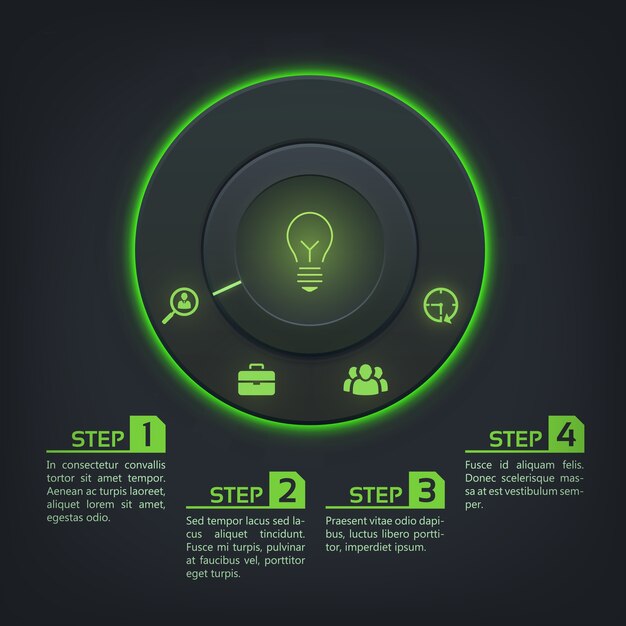 STEP 1

In consectetur convallis tortor sit amet tempor. Aenean ac turpis laoreet, aliquet lorem sit amet, egestas odio.

STEP 2

Sed tempor lacus sed lacus aliquet tincidunt. Fusce mi turpis, pulvinar at faucibus vel, porttitor eget turpis.

STEP 3

Praesent vitae odio dapibus, luctus libero porttitor, imperdiet ipsum.

STEP 4

Fusce id aliquam felis. Donec scelerisque massa at est vestibulum semper.