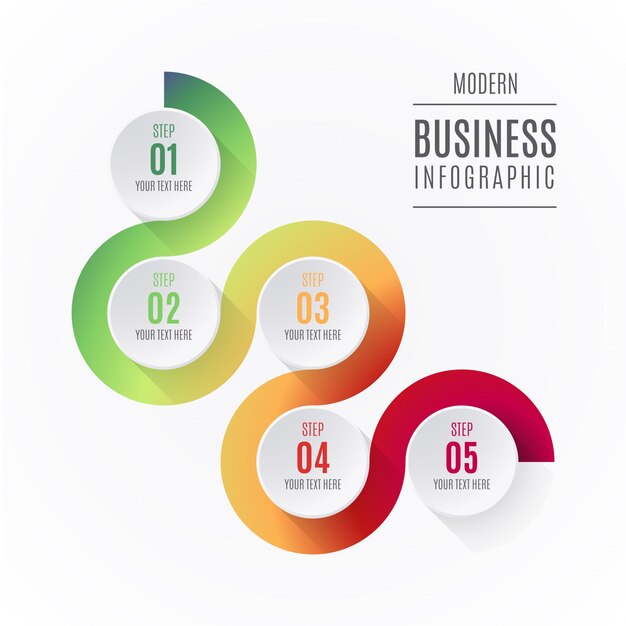 MODERN
BUSINESS
INFOGRAPHIC

STEP
01
YOUR TEXT HERE

STEP
02
YOUR TEXT HERE

STEP
03
YOUR TEXT HERE

STEP
04
YOUR TEXT HERE

STEP
05
YOUR TEXT HERE