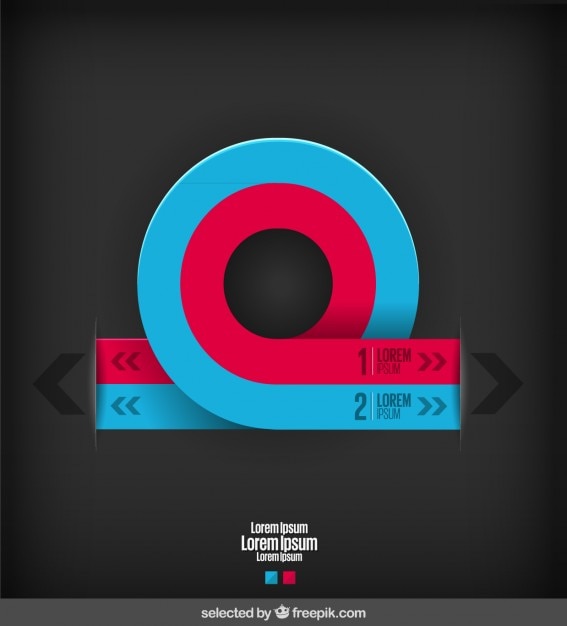 1 LOREM IPSUM

2 LOREM IPSUM

Lorem Ipsum
Lorem Ipsum
Lorem Ipsum

selected by freepik.com