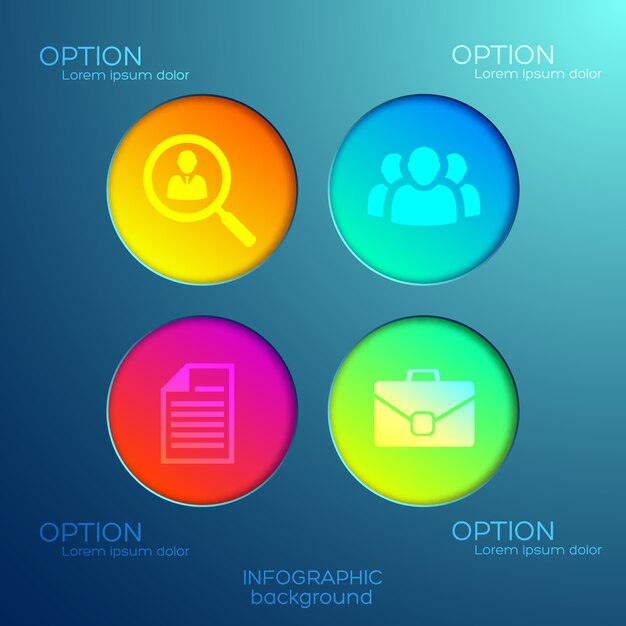 OPTION
Lorem ipsum dolor

OPTION
Lorem ipsum dolor

OPTION
Lorem ipsum dolor

OPTION
Lorem ipsum dolor

INFOGRAPHIC
background