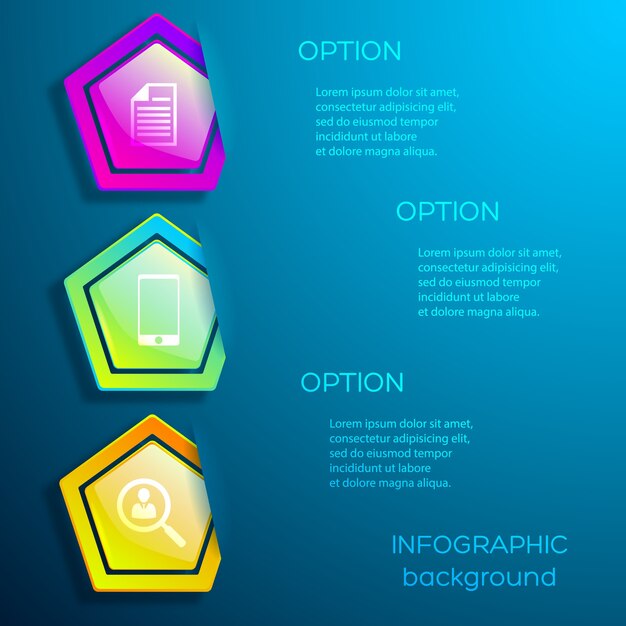 OPTION

Lorem ipsum dolor sit amet, consectetur adipisicing elit, sed do eiusmod tempor incididunt ut labore et dolore magna aliqua.

OPTION

Lorem ipsum dolor sit amet, consectetur adipisicing elit, sed do eiusmod tempor incididunt ut labore et dolore magna aliqua.

OPTION

Lorem ipsum dolor sit amet, consectetur adipisicing elit, sed do eiusmod tempor incididunt ut labore et dolore magna aliqua.

INFOGRAPHIC
background