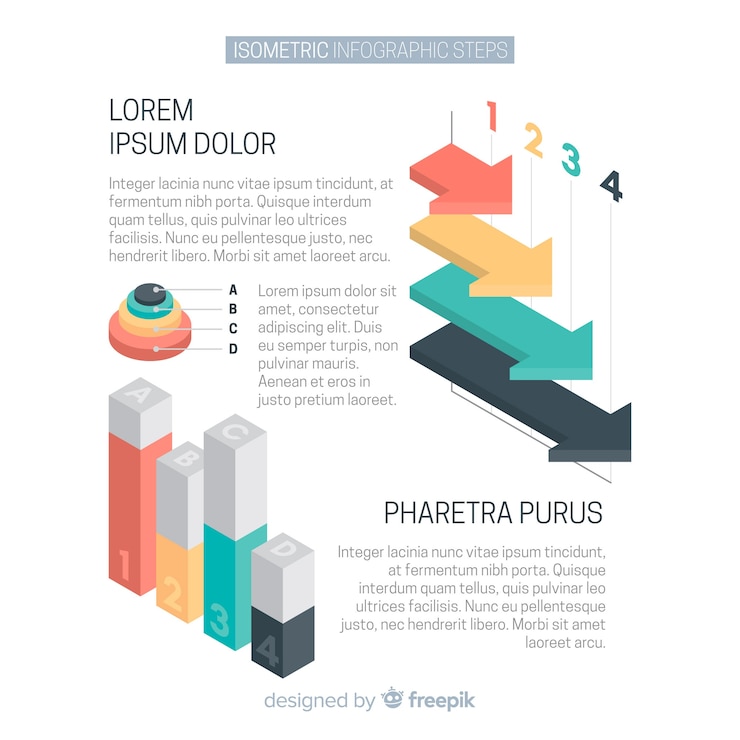 ISOMETRIC INFOGRAPHIC STEPS

LOREM
IPSUM DOLOR

Integer lacinia nunc vitae ipsum tincidunt, at fermentum nibh porta. Quisque interdum quam tellus, quis pulvinar leo ultrices facilisis. Nunc eu pellentesque justo, nec hendrerit libero. Morbi sit amet laoreet arcu.

1
2
3
4

A
B
C
D

Lorem ipsum dolor sit amet, consectetur adipiscing elit. Duis eu semper turpis, non pulvinar mauris. Aenean et eros in justo pretium laoreet.

A
B
C
D
1
2
3
4

PHARETRA PURUS

Integer lacinia nunc vitae ipsum tincidunt, at fermentum nibh porta. Quisque interdum quam tellus, quis pulvinar leo ultrices facilisis. Nunc eu pellentesque justo, nec hendrerit libero. Morbi sit amet laoreet arcu.

designed by freepik