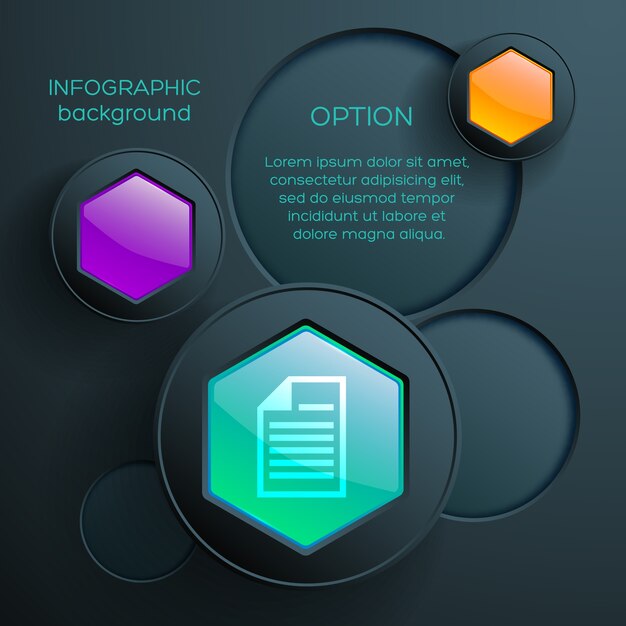 INFOGRAPHIC
background

OPTION

Lorem ipsum dolor sit amet, consectetur adipisicing elit, sed do eiusmod tempor incididunt ut labore et dolore magna aliqua.