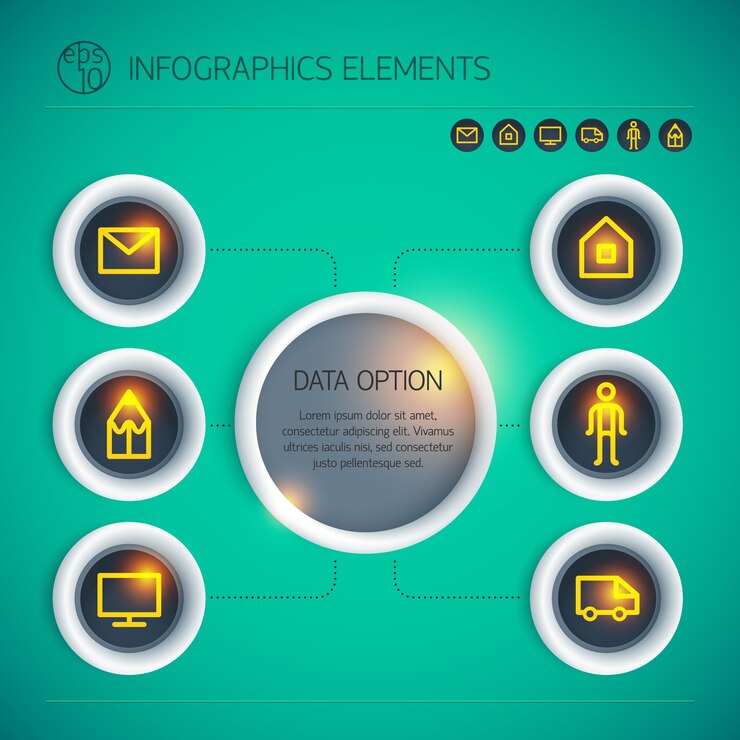 eps 10 INFOGRAPHICS ELEMENTS

DATA OPTION

Lorem ipsum dolor sit amet, consectetur adipiscing elit. Vivamus ultrices iaculis nisi, sed consectetur justo pellentesque sed.