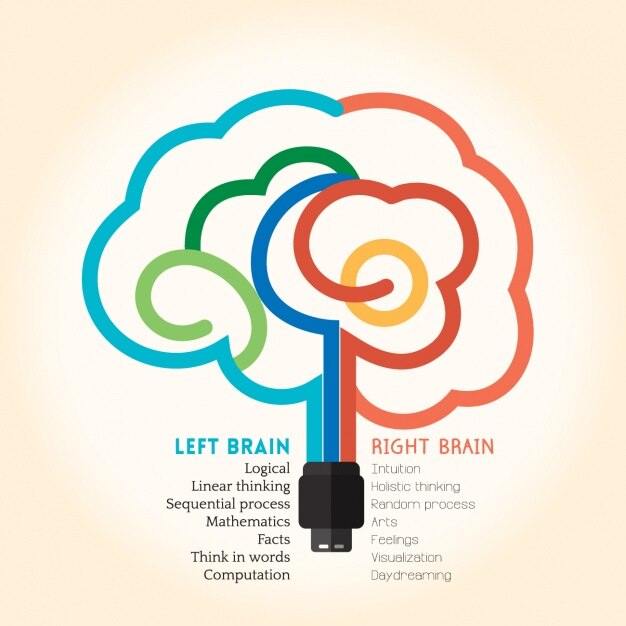 LEFT BRAIN
Logical
Linear thinking
Sequential process
Mathematics
Facts
Think in words
Computation

RIGHT BRAIN
Intuition
Holistic thinking
Random process
Arts
Feelings
Visualization
Daydreaming