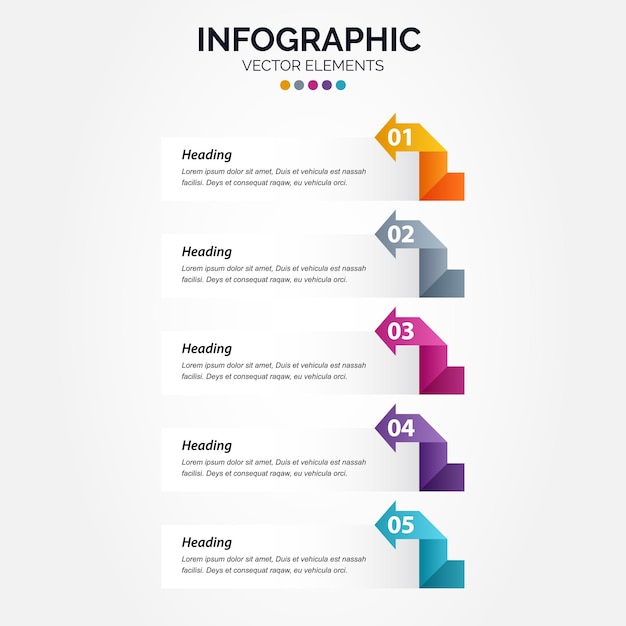 INFOGRAPHIC
VECTOR ELEMENTS

01
Heading
Lorem ipsum dolor sit amet, Duis et vehicula est nassah facilisi. Deys et consequat raqaw, eu vehicula orci.

02
Heading
Lorem ipsum dolor sit amet, Duis et vehicula est nassah facilisi. Deys et consequat raqaw, eu vehicula orci.

03
Heading
Lorem ipsum dolor sit amet, Duis et vehicula est nassah facilisi. Deys et consequat raqaw, eu vehicula orci.

04
Heading
Lorem ipsum dolor sit amet, Duis et vehicula est nassah facilisi. Deys et consequat raqaw, eu vehicula orci.

05
Heading
Lorem ipsum dolor sit amet, Duis et vehicula est nassah facilisi. Deys et consequat raqaw, eu vehicula orci.