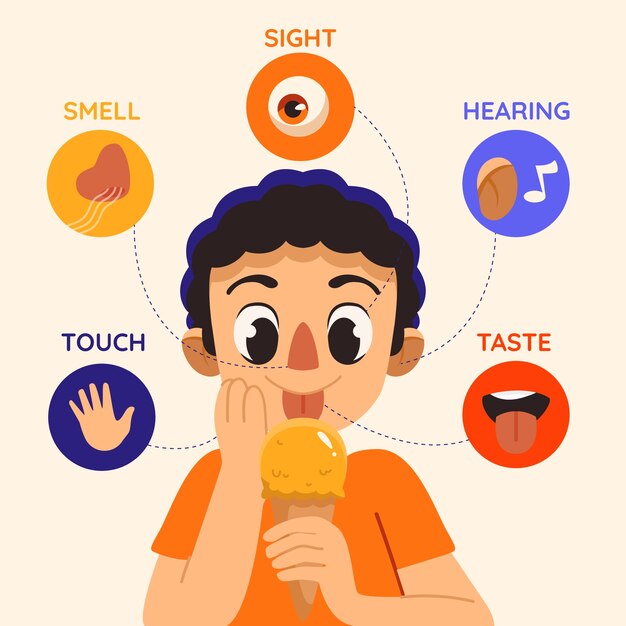 SIGHT

SMELL

HEARING

TOUCH

TASTE