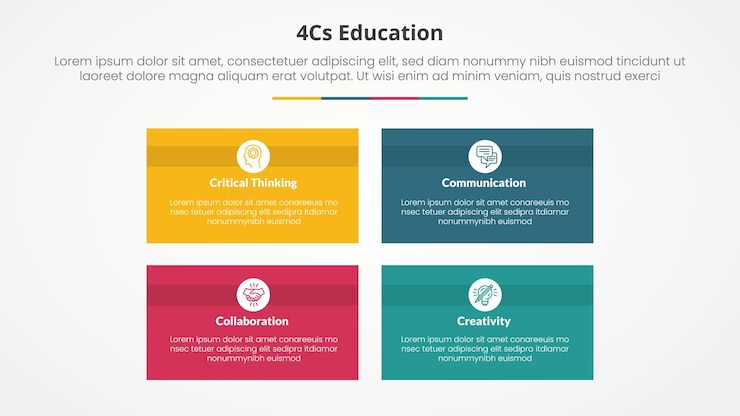 4Cs Education

Lorem ipsum dolor sit amet, consectetuer adipiscing elit, sed diam nonummy nibh euismod tincidunt ut laoreet dolore magna aliquam erat volutpat. Ut wisi enim ad minim veniam, quis nostrud exerci

Critical Thinking

Lorem ipsum dolor sit amet conareeuis mo nsec tetuer adipiscing elit sedipra itdiamar nonummynibh euismod

Communication

Lorem ipsum dolor sit amet conareeuis mo nsec tetuer adipiscing elit sedipra itdiamar nonummynibh euismod

Collaboration

Lorem ipsum dolor sit amet conareeuis mo nsec tetuer adipiscing elit sedipra itdiamar nonummynibh euismod

Creativity

Lorem ipsum dolor sit amet conareeuis mo nsec tetuer adipiscing elit sedipra itdiamar nonummynibh euismod