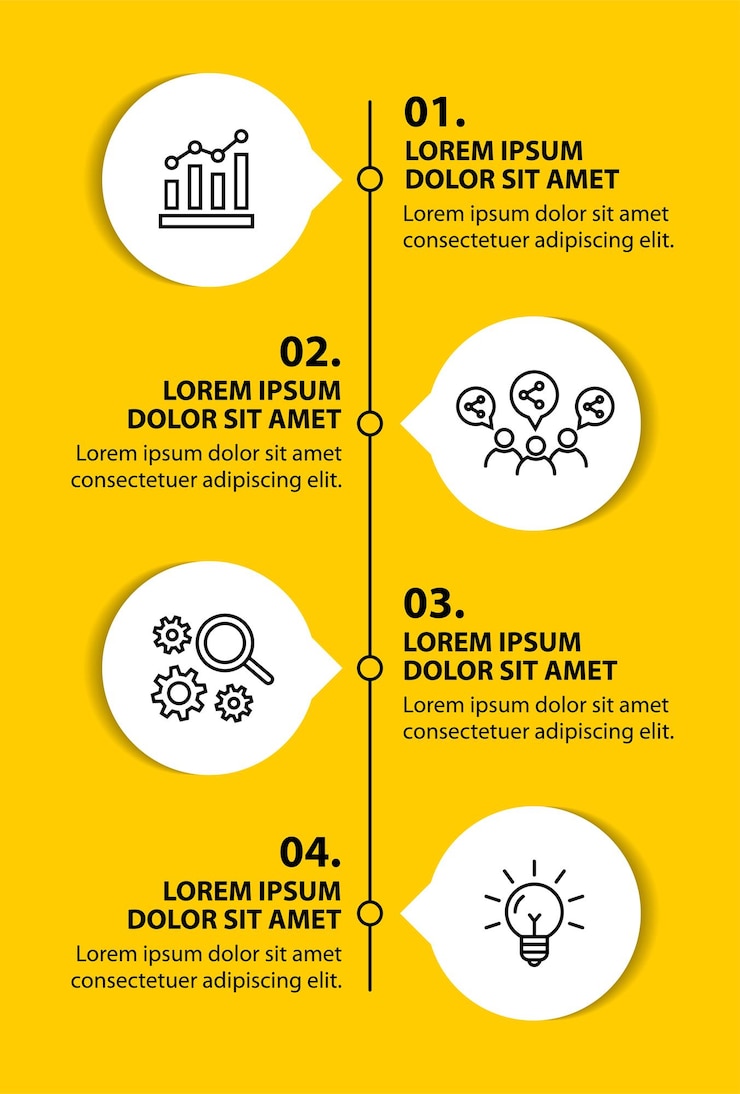 01.
LOREM IPSUM DOLOR SIT AMET
Lorem ipsum dolor sit amet consectetuer adipiscing elit.

02.
LOREM IPSUM DOLOR SIT AMET
Lorem ipsum dolor sit amet consectetuer adipiscing elit.

03.
LOREM IPSUM DOLOR SIT AMET
Lorem ipsum dolor sit amet consectetuer adipiscing elit.

04.
LOREM IPSUM DOLOR SIT AMET
Lorem ipsum dolor sit amet consectetuer adipiscing elit.