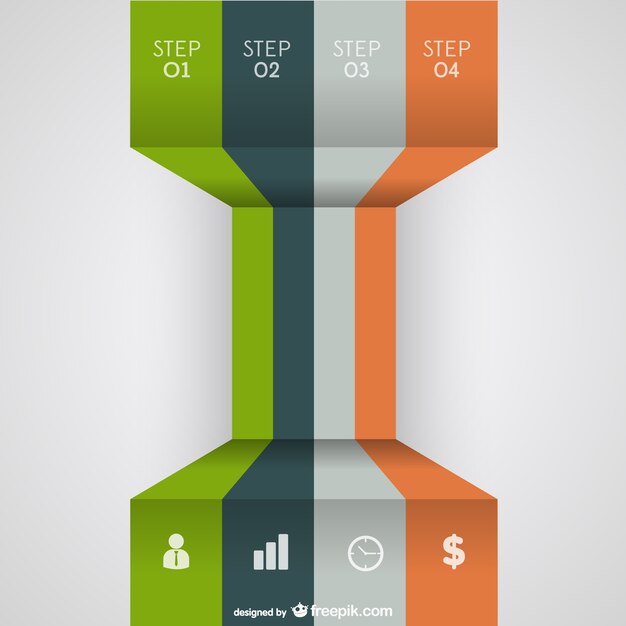 STEP 01

STEP 02

STEP 03

STEP 04

$

designed by freepik.com