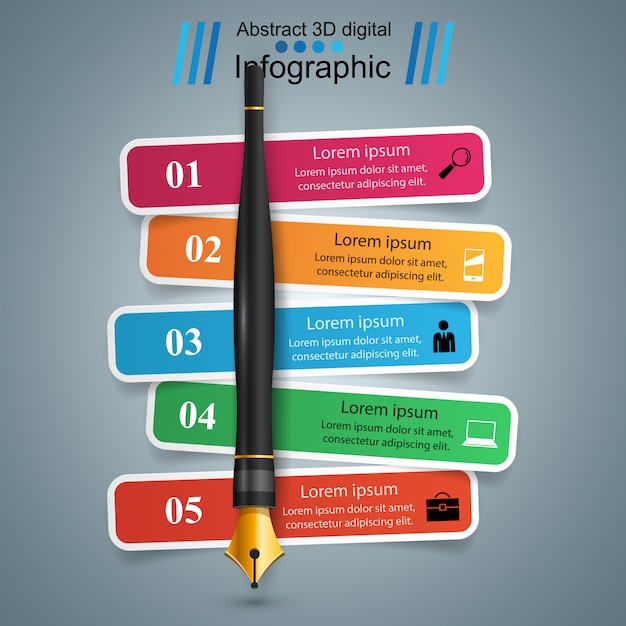 Abstract 3D digital
Infographic

01
Lorem ipsum
Lorem ipsum dolor sit amet, consectetur adipiscing elit.

02
Lorem ipsum
Lorem ipsum dolor sit amet, consectetur adipiscing elit.

03
Lorem ipsum
Lorem ipsum dolor sit amet, consectetur adipiscing elit.

04
Lorem ipsum
Lorem ipsum dolor sit amet, consectetur adipiscing elit.

05
Lorem ipsum
Lorem ipsum dolor sit amet, consectetur adipiscing elit.