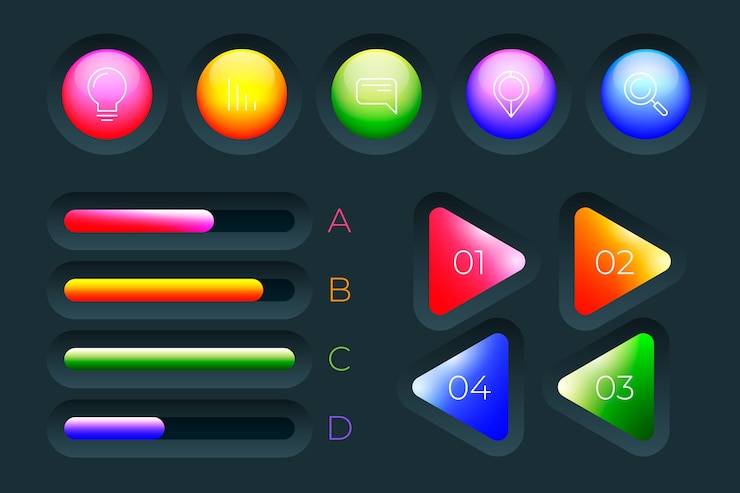 A

B

C

D

01

02

04

03