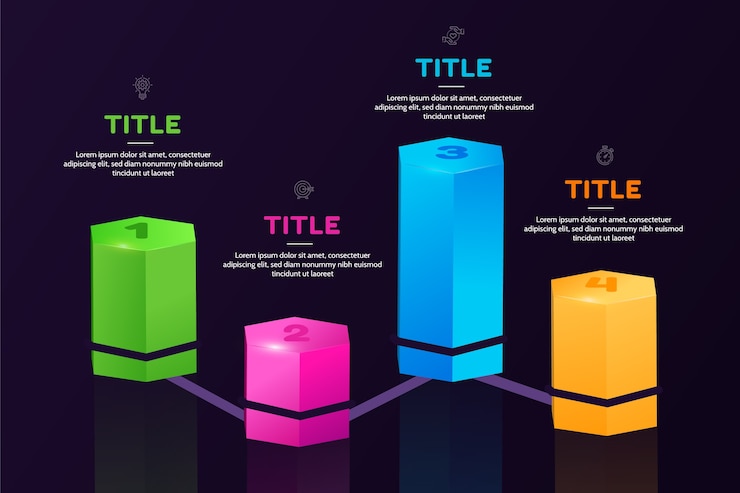 TITLE

Lorem ipsum dolor sit amet, consectetuer adipiscing elit, sed diam nonummy nibh euismod tincidunt ut laoreet

1

TITLE

Lorem ipsum dolor sit amet, consectetuer adipiscing elit, sed diam nonummy nibh euismod tincidunt ut laoreet

2

TITLE

Lorem ipsum dolor sit amet, consectetuer adipiscing elit, sed diam nonummy nibh euismod tincidunt ut laoreet

3

TITLE

Lorem ipsum dolor sit amet, consectetuer adipiscing elit, sed diam nonummy nibh euismod tincidunt ut laoreet

4