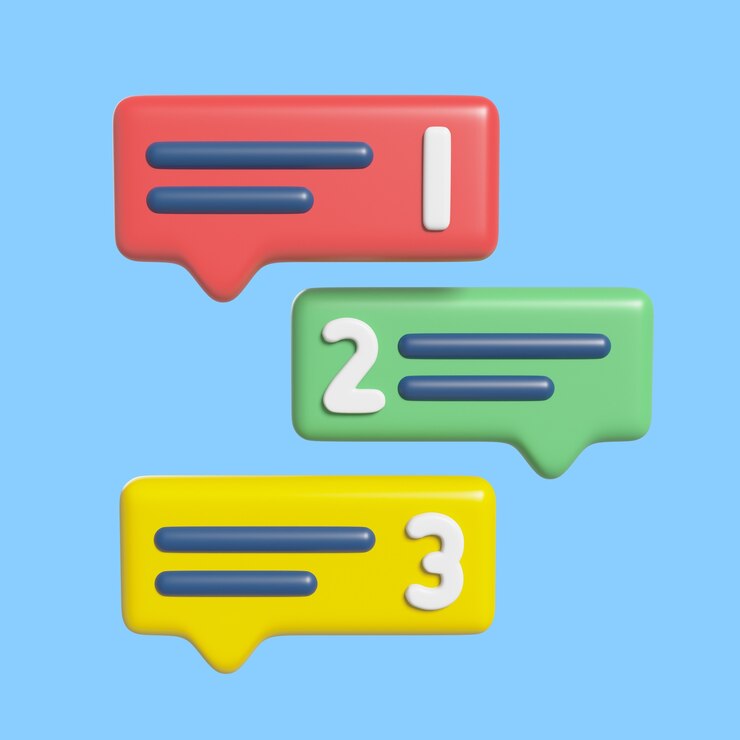 1

2

3