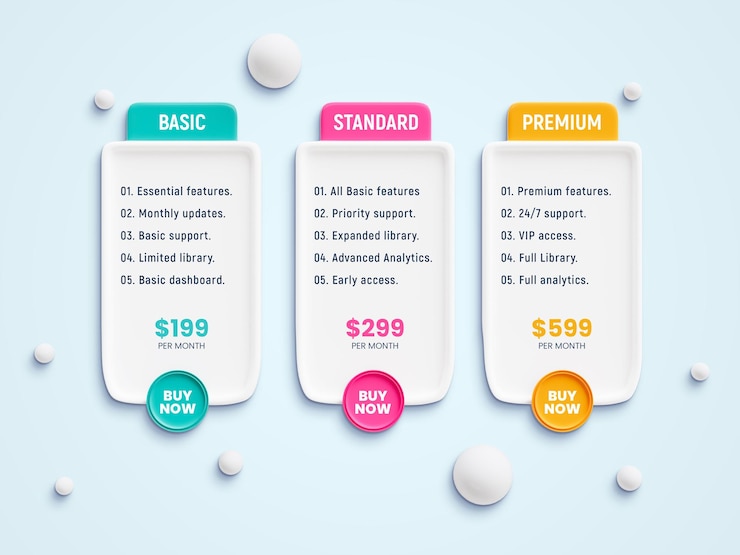 BASIC

01. Essential features.
02. Monthly updates.
03. Basic support.
04. Limited library.
05. Basic dashboard.

$199
PER MONTH

BUY NOW

STANDARD

01. All Basic features
02. Priority support.
03. Expanded library.
04. Advanced Analytics.
05. Early access.

$299
PER MONTH

BUY NOW

PREMIUM

01. Premium features.
02. 24/7 support.
03. VIP access.
04. Full Library.
05. Full analytics.

$599
PER MONTH

BUY NOW