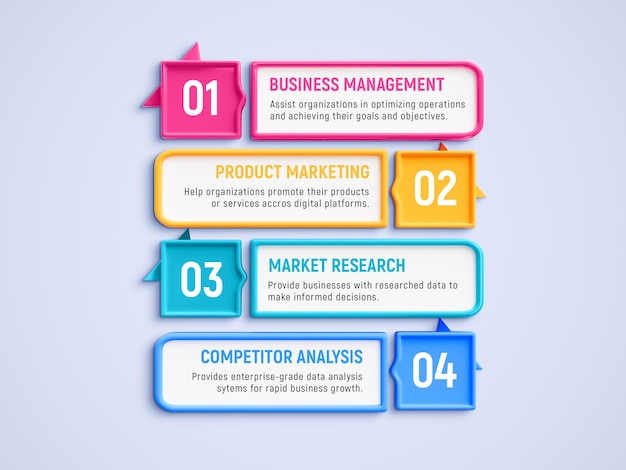 01

BUSINESS MANAGEMENT

Assist organizations in optimizing operations and achieving their goals and objectives.

PRODUCT MARKETING

Help organizations promote their products or services accros digital platforms.

02

03

MARKET RESEARCH

Provide businesses with researched data to make informed decisions.

COMPETITOR ANALYSIS

Provides enterprise-grade data analysis sytems for rapid business growth.

04