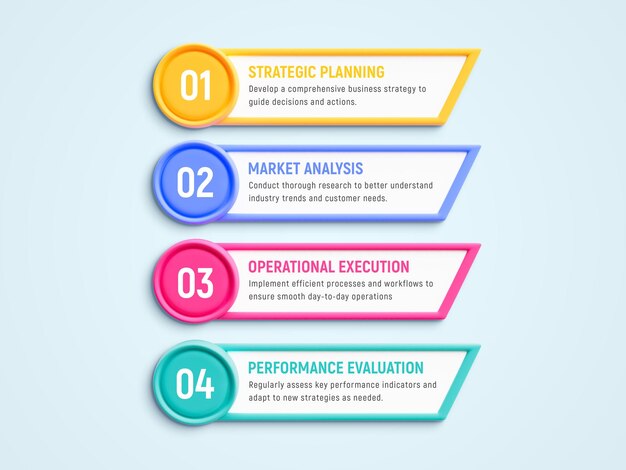 01
STRATEGIC PLANNING
Develop a comprehensive business strategy to guide decisions and actions.

02
MARKET ANALYSIS
Conduct thorough research to better understand industry trends and customer needs.

03
OPERATIONAL EXECUTION
Implement efficient processes and workflows to ensure smooth day-to-day operations

04
PERFORMANCE EVALUATION
Regularly assess key performance indicators and adapt to new strategies as needed.