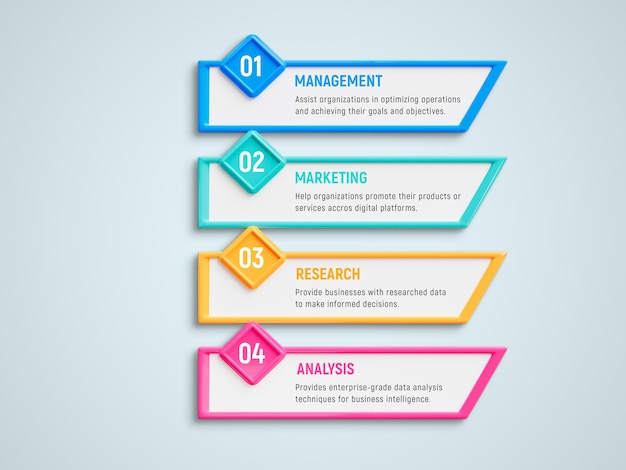 01
MANAGEMENT
Assist organizations in optimizing operations and achieving their goals and objectives.

02
MARKETING
Help organizations promote their products or services accros digital platforms.

03
RESEARCH
Provide businesses with researched data to make informed decisions.

04
ANALYSIS
Provides enterprise-grade data analysis techniques for business intelligence.