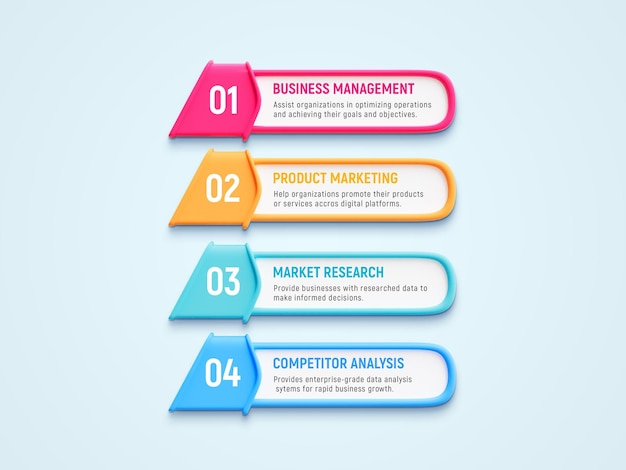 01
BUSINESS MANAGEMENT
Assist organizations in optimizing operations and achieving their goals and objectives.

02
PRODUCT MARKETING
Help organizations promote their products or services accros digital platforms.

03
MARKET RESEARCH
Provide businesses with researched data to make informed decisions.

04
COMPETITOR ANALYSIS
Provides enterprise-grade data analysis sytems for rapid business growth.