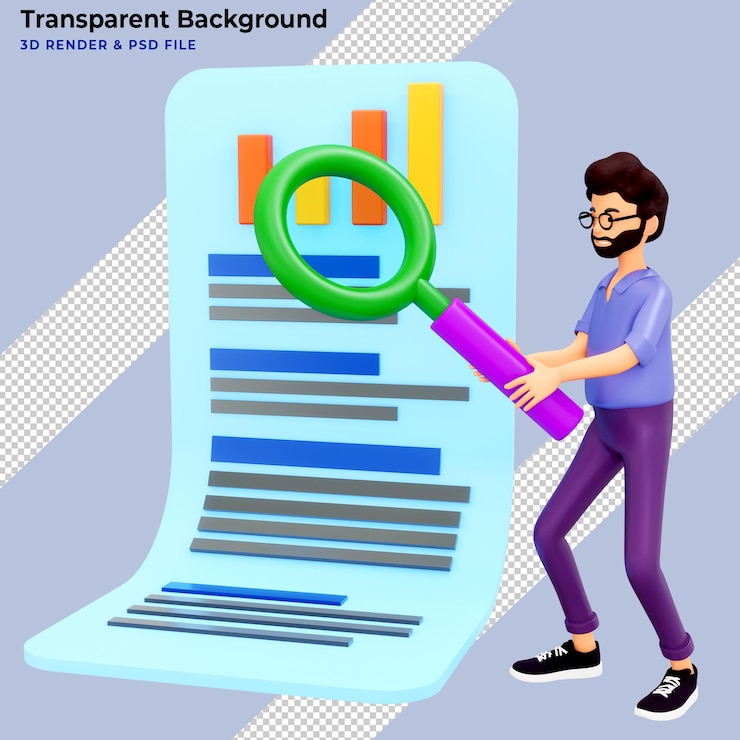 Transparent Background
3D RENDER & PSD FILE