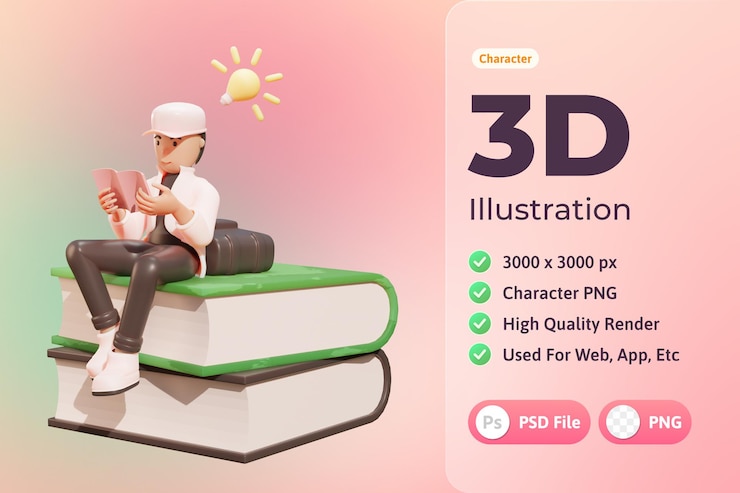 Character

3D

Illustration

3000 x 3000 px

Character PNG

High Quality Render

Used For Web, App, Etc

Ps PSD File

PNG