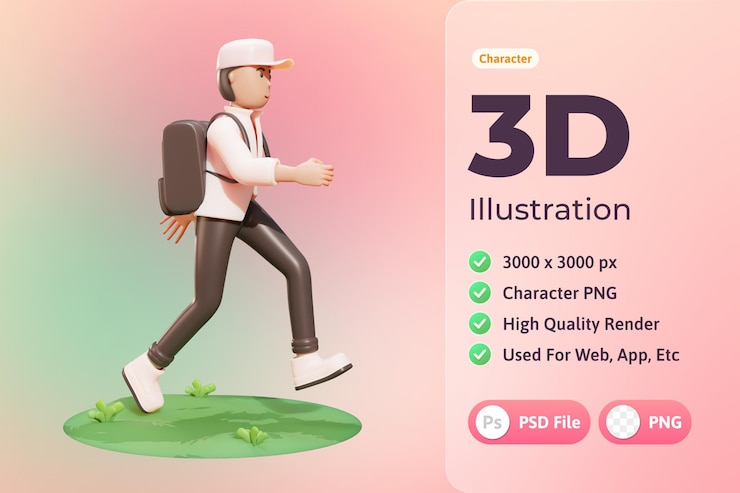 Character

3D

Illustration

3000 x 3000 px

Character PNG

High Quality Render

Used For Web, App, Etc

Ps PSD File

PNG