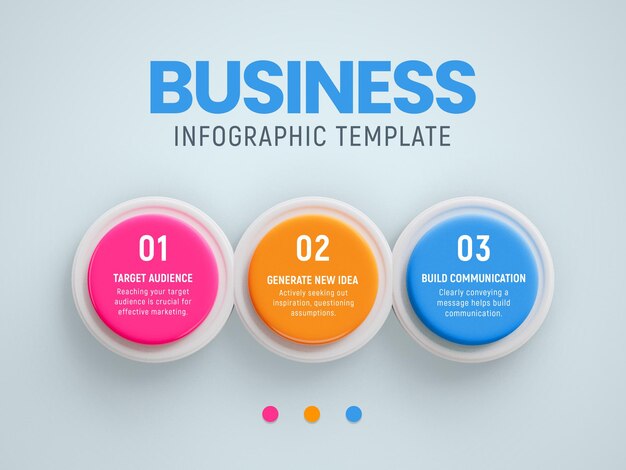 BUSINESS
INFOGRAPHIC TEMPLATE

01
TARGET AUDIENCE
Reaching your target audience is crucial for effective marketing.

02
GENERATE NEW IDEA
Actively seeking out inspiration, questioning assumptions.

03
BUILD COMMUNICATION
Clearly conveying a message helps build communication.