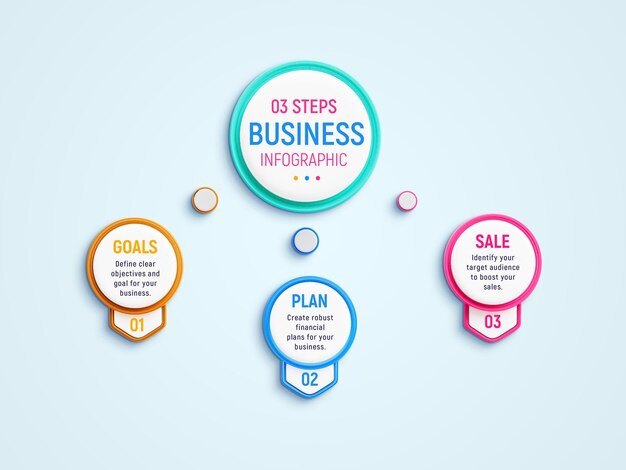 03 STEPS
BUSINESS
INFOGRAPHIC

GOALS
Define clear objectives and goal for your business.
01

PLAN
Create robust financial plans for your business.
02

SALE
Identify your target audience to boost your sales.
03