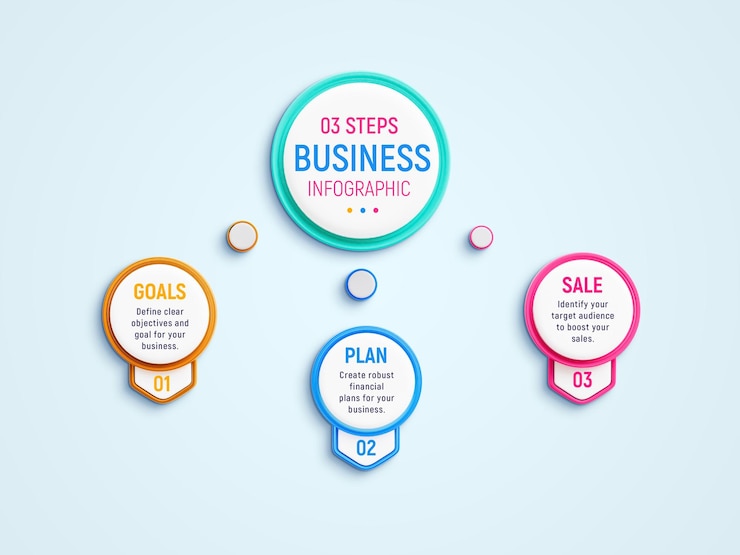 03 STEPS
BUSINESS
INFOGRAPHIC

GOALS
Define clear objectives and goal for your business.
01

PLAN
Create robust financial plans for your business.
02

SALE
Identify your target audience to boost your sales.
03