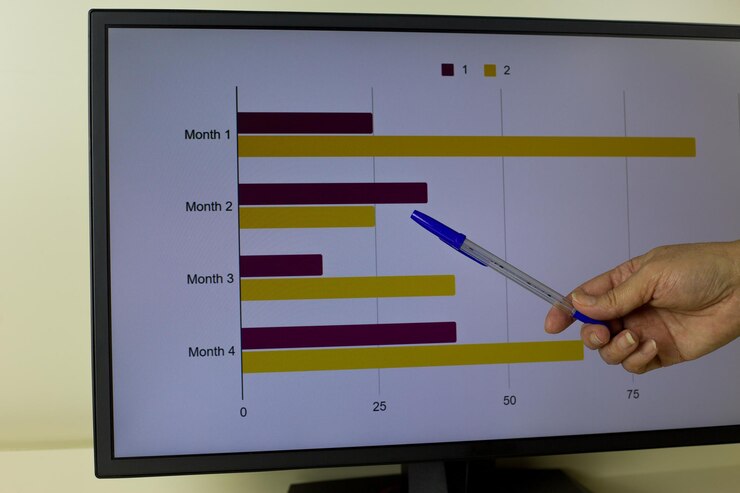 1 2

Month 1
Month 2
Month 3
Month 4

0 25 50 75