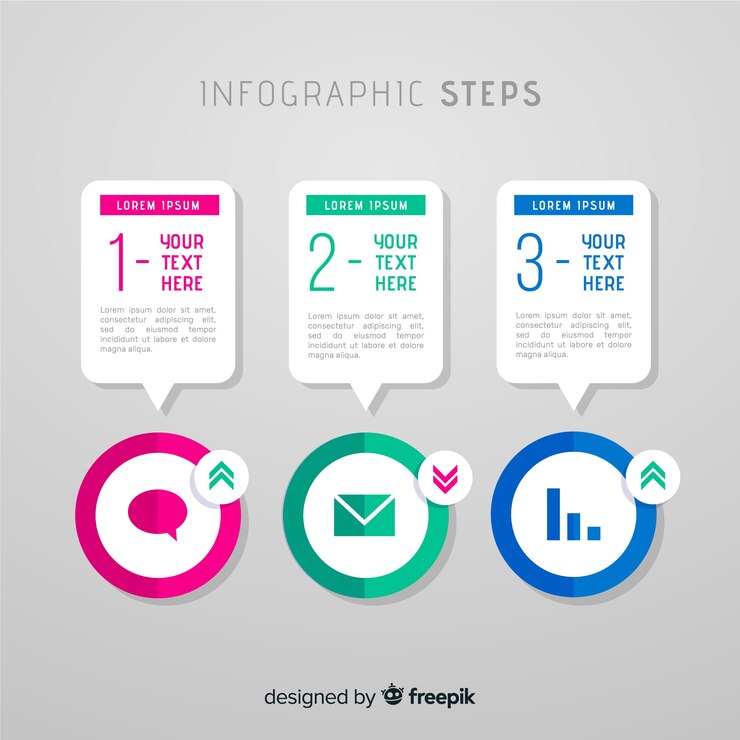 INFOGRAPHIC STEPS

LOREM IPSUM

1 - YOUR TEXT HERE

Lorem ipsum dolor sit amet, consectetur adipiscing elit, sed do eiusmod tempor incididunt ut labore et dolore magna aliqua.

LOREM IPSUM

2 - YOUR TEXT HERE

Lorem ipsum dolor sit amet, consectetur adipiscing elit, sed do eiusmod tempor incididunt ut labore et dolore magna aliqua.

LOREM IPSUM

3 - YOUR TEXT HERE

Lorem ipsum dolor sit amet, consectetur adipiscing elit, sed do eiusmod tempor incididunt ut labore et dolore magna aliqua.

designed by freepik