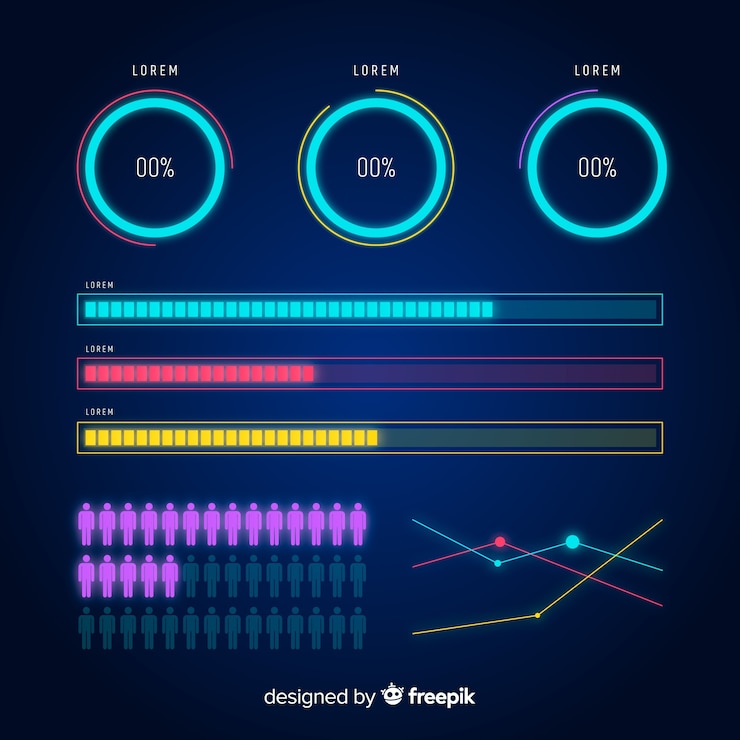 LOREM

00%

LOREM

00%

LOREM

00%

LOREM

LOREM

LOREM

designed by freepik