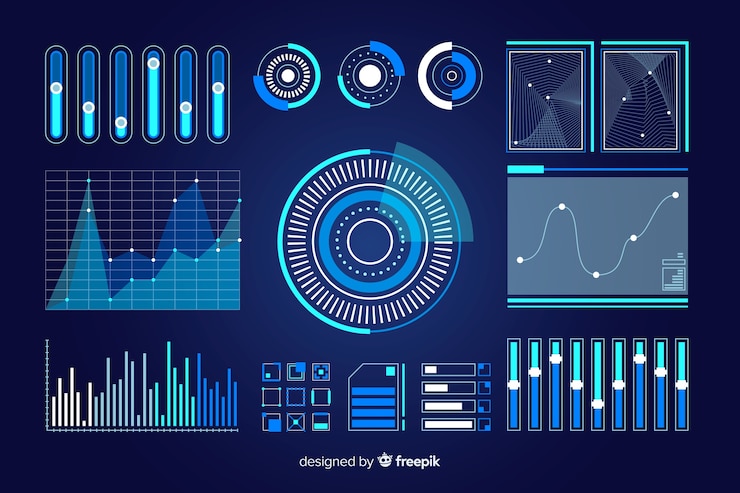 designed by freepik