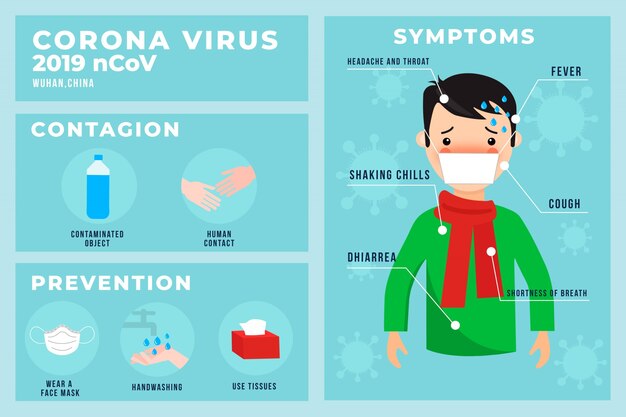 CORONA VIRUS
2019 nCoV
WUHAN,CHINA

CONTAGION

CONTAMINATED OBJECT

HUMAN CONTACT

PREVENTION

WEAR A FACE MASK

HANDWASHING

USE TISSUES

SYMPTOMS

HEADACHE AND THROAT

FEVER

SHAKING CHILLS

COUGH

DHIARREA

SHORTNESS OF BREATH