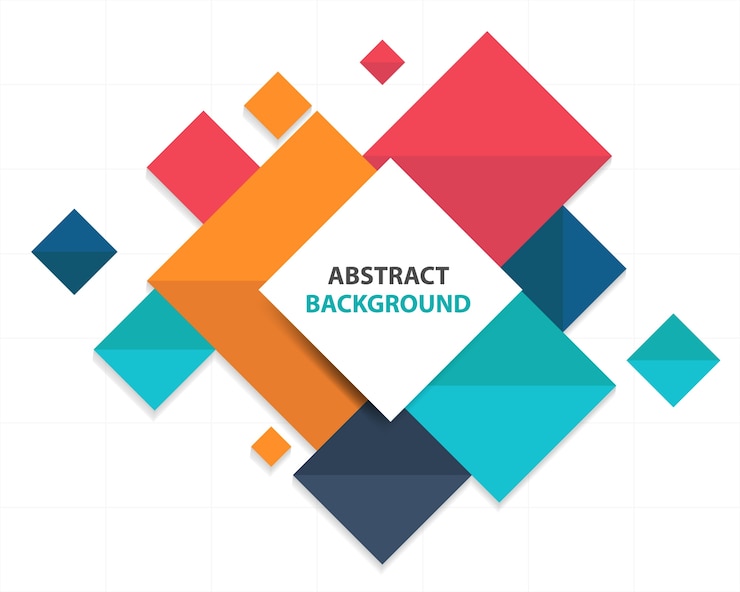 ABSTRACT
BACKGROUND