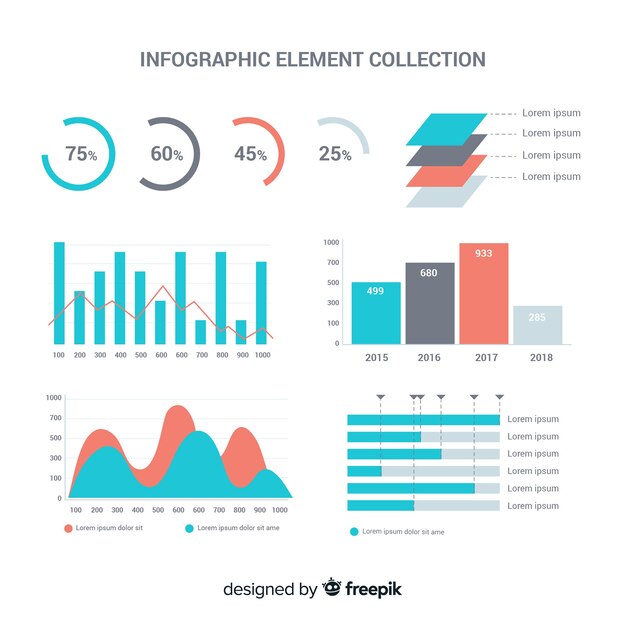 INFOGRAPHIC ELEMENT COLLECTION

75%

60%

45%

25%

Lorem ipsum
Lorem ipsum
Lorem ipsum
Lorem ipsum

100 200 300 400 500 600 600 700 800 900 1000

1000
700
500
300
100
0

499
680
933
285

2015 2016 2017 2018

1000
700
500
300
100
0

100 200 300 400 500 600 600 700 800 900 1000

Lorem ipsum dolor sit
Lorem ipsum dolor sit ame

Lorem ipsum
Lorem ipsum
Lorem ipsum
Lorem ipsum
Lorem ipsum
Lorem ipsum

Lorem ipsum dolor sit ame

designed by freepik