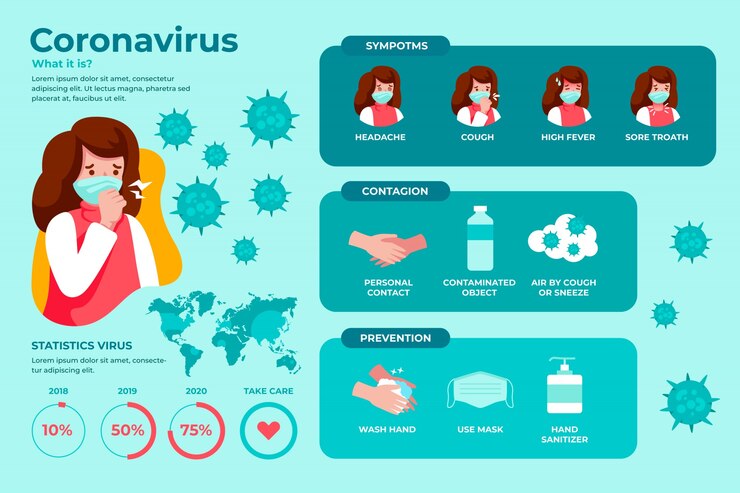 Coronavirus
What it is?
Lorem ipsum dolor sit amet, consectetur adipiscing elit. Ut lectus magna, pharetra sed placerat at, faucibus ut elit.

STATISTICS VIRUS
Lorem ipsum dolor sit amet, consectetur adipiscing elit.

2018
10%
2019
50%
2020
75%
TAKE CARE

SYMPOTMS
HEADACHE
COUGH
HIGH FEVER
SORE TROATH

CONTAGION
PERSONAL CONTACT
CONTAMINATED OBJECT
AIR BY COUGH OR SNEEZE

PREVENTION
WASH HAND
USE MASK
HAND SANITIZER