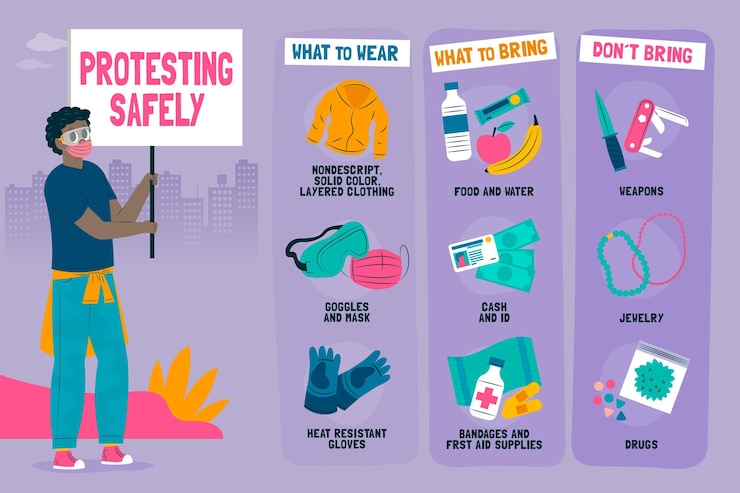 PROTESTING SAFELY

WHAT TO WEAR

NONDESCRIPT, SOLID COLOR, LAYERED CLOTHING

GOGGLES AND MASK

HEAT RESISTANT GLOVES

WHAT TO BRING

FOOD AND WATER

CASH AND ID

BANDAGES AND FRST AID SUPPLIES

DON'T BRING

WEAPONS

JEWELRY

DRUGS